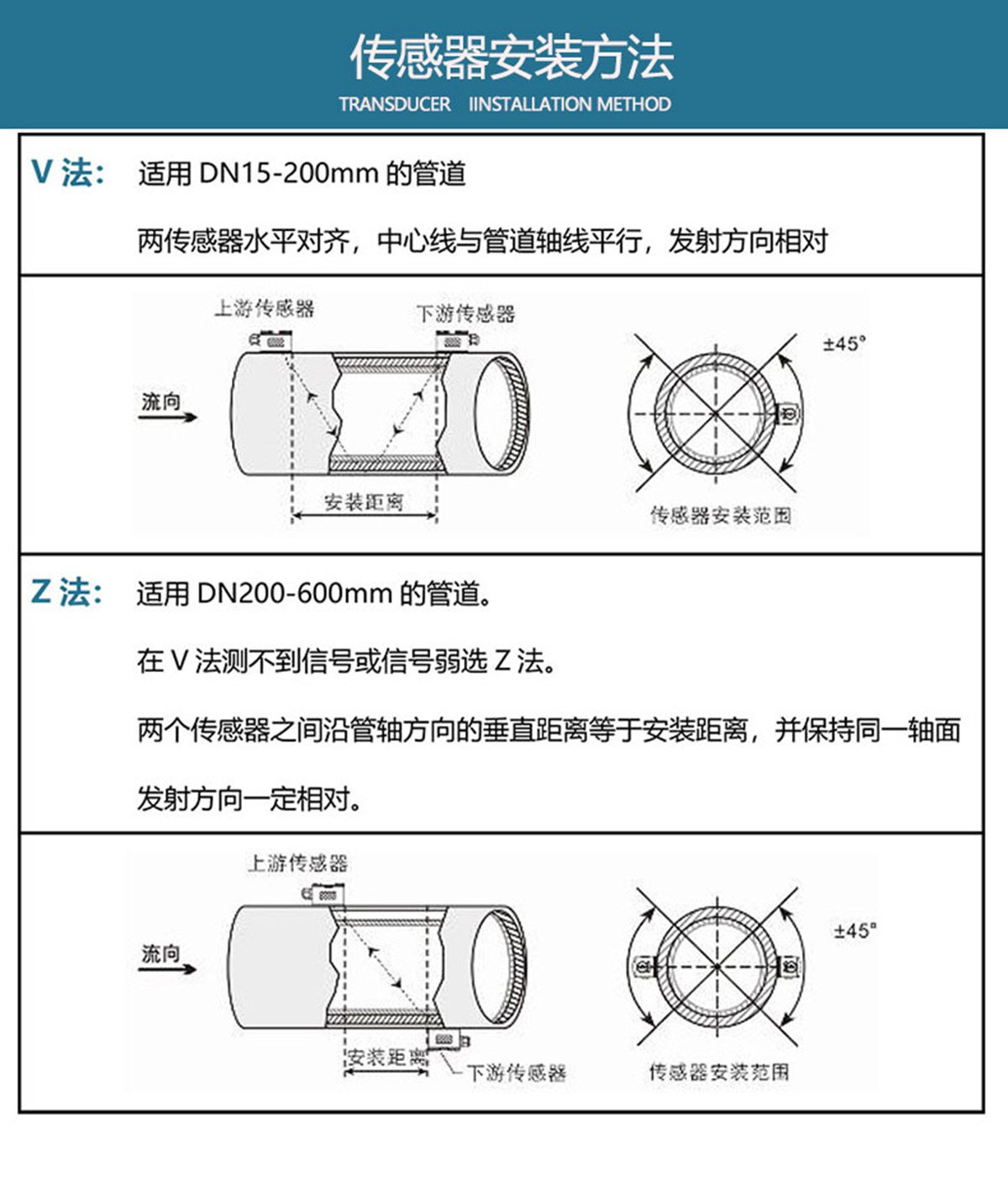 传感器安装方法

TRANSDUCER IINSTALLATION METHOD

V 法： 适用 DN15-200mm 的管道

两传感器水平对齐，中心线与管道轴线平行，发射方向相对

上游传感器

下游传感器

流向

安装距离

±45°

传感器安装范围

Z 法： 适用 DN200-600mm 的管道。

在 V 法测不到信号或信号弱选 Z 法。

两个传感器之间沿管轴方向的垂直距离等于安装距离，并保持同一轴面

发射方向一定相对。

上游传感器

流向

安装距离

下游传感器

±45°

传感器安装范围