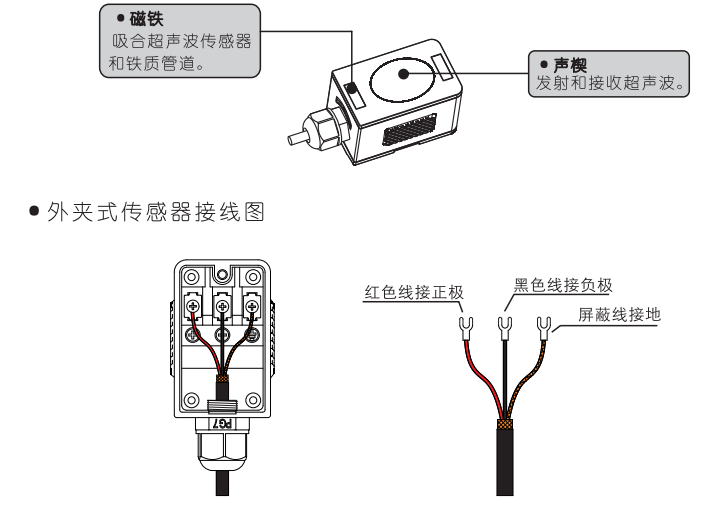 ● 磁铁
吸合超声波传感器和铁质管道。

● 声楔
发射和接收超声波。

● 外夹式传感器接线图

PG7

红色线接正极
黑色线接负极
屏蔽线接地